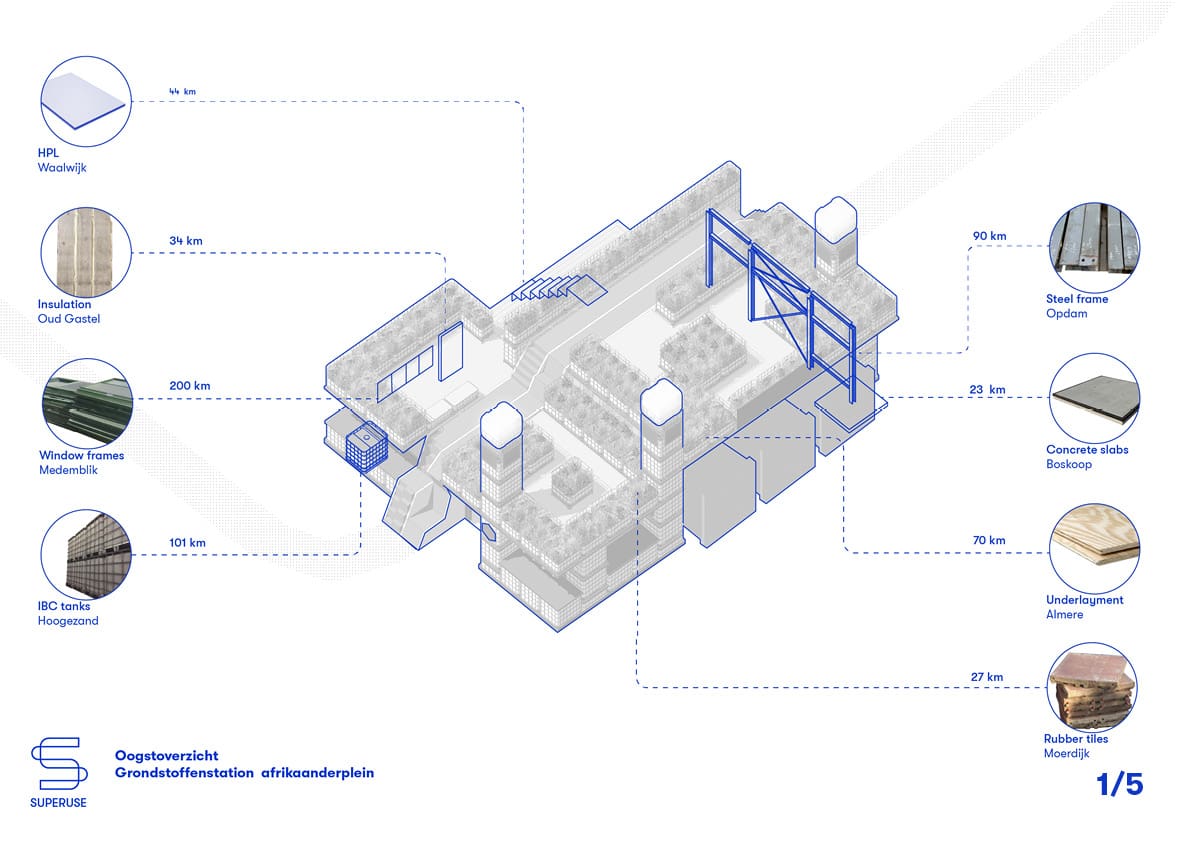 44 km

HPL
Waalwijk

34 km

Insulation
Oud Gastel

200 km

Window frames
Medemblik

101 km

IBC tanks
Hoogezand

90 km

Steel frame
Opdam

23 km

Concrete slabs
Boskoop

70 km

Underlayment
Almere

27 km

Rubber tiles
Moerdijk

SUPERUSE

Oogstoverzicht
Grondstoffenstation afrikaanderplein

1/5